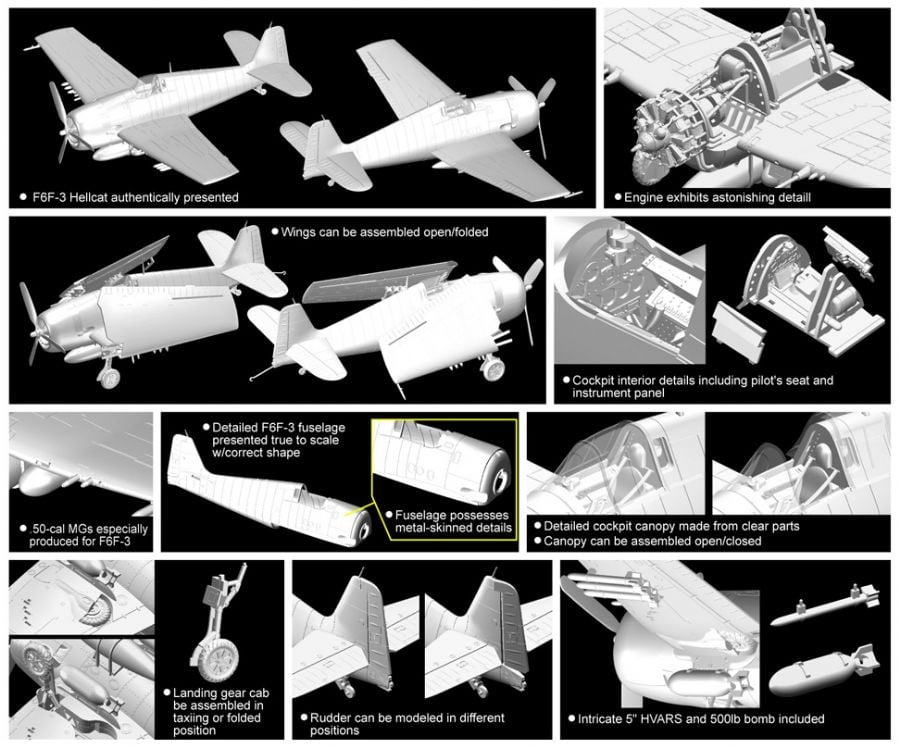 ● F6F-3 Hellcat authentically presented

● Engine exhibits astonishing detaill

● Wings can be assembled open/folded

● Cockpit interior details including pilot's seat and instrument panel

● .50-cal MGs especially produced for F6F-3

● Detailed F6F-3 fuselage presented true to scale w/correct shape

● Fuselage possesses metal-skinned details

● Detailed cockpit canopy made from clear parts
● Canopy can be assembled open/closed

● Landing gear cab be assembled in taxiing or folded position

● Rudder can be modeled in different positions

● Intricate 5" HVARS and 500lb bomb included