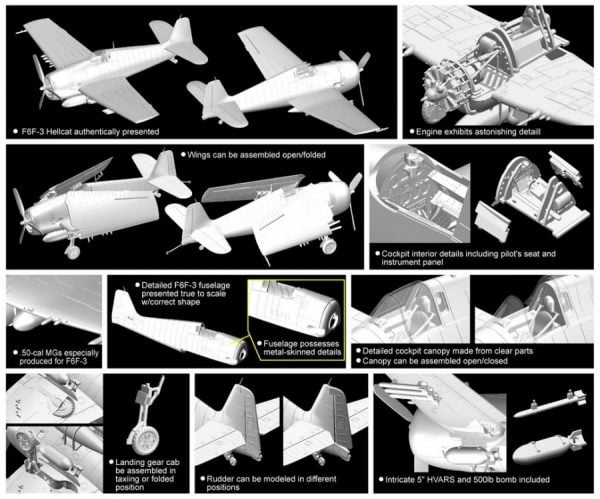 ● F6F-3 Hellcat authentically presented

● Engine exhibits astonishing detail

● Wings can be assembled open/folded

● Cockpit interior details including pilot's seat and instrument panel

● .50-cal MGs especially produced for F6F-3

● Detailed F6F-3 fuselage presented true to scale w/correct shape

● Fuselage possesses metal-skinned details

● Detailed cockpit canopy made from clear parts
● Canopy can be assembled open/closed

● Landing gear cab be assembled in taxiing or folded position

● Rudder can be modeled in different positions

● Intricate 5" HVARS and 500lb bomb included